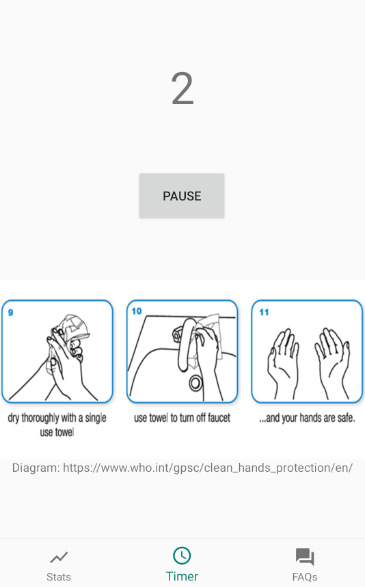 2

PAUSE

9

dry thoroughly with a single use towel

10

use towel to turn off faucet

11

...and your hands are safe.

Diagram: https://www.who.int/gpsc/clean_hands_protection/en/

Stats

Timer

FAQs